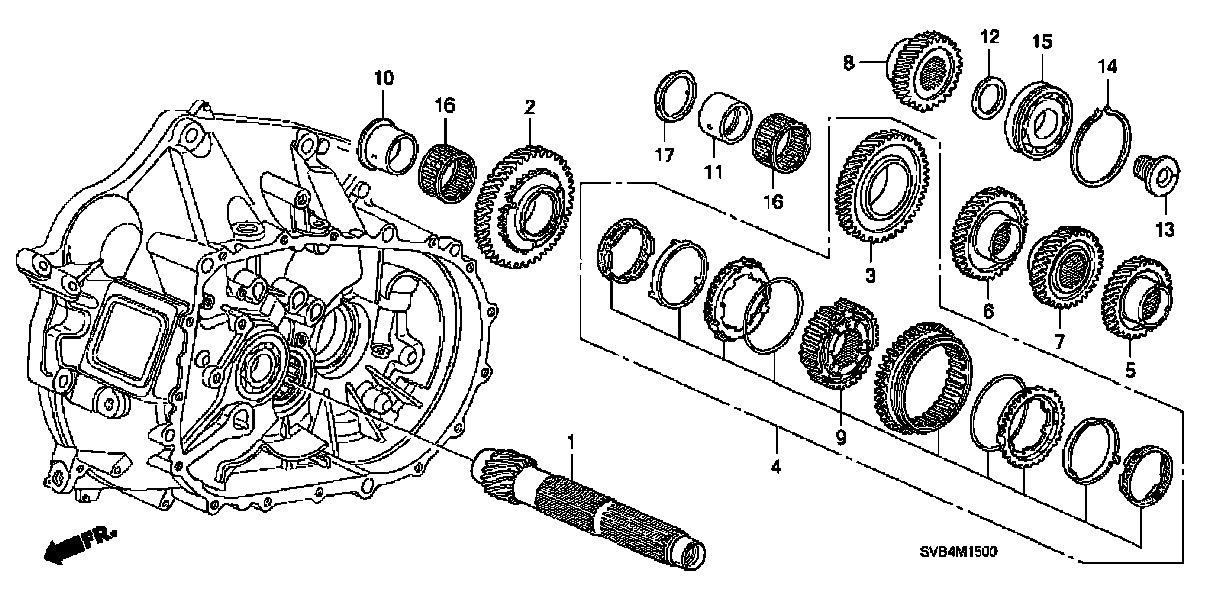 10
16
2
17
11
16
8
12
15
14
13
3
6
7
5
9
4
1
FR.
SVB4M1500