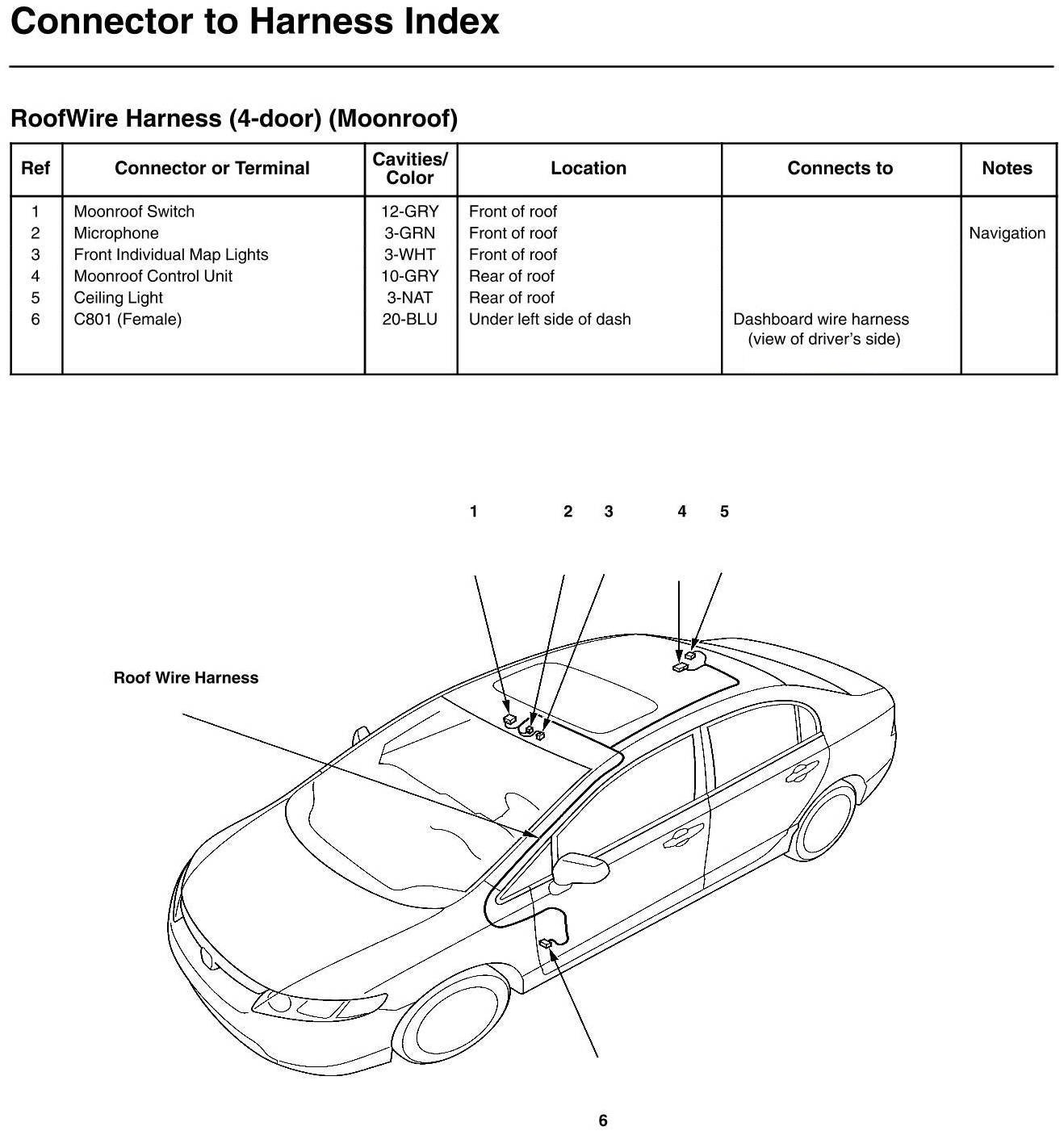 Connector to Harness Index

RoofWire Harness (4-door) (Moonroof)

| Ref | Connector or Terminal | Cavities/ Color | Location | Connects to | Notes |
|---|---|---|---|---|---|
| 1 | Moonroof Switch | 12-GRY | Front of roof | | |
| 2 | Microphone | 3-GRN | Front of roof | | Navigation |
| 3 | Front Individual Map Lights | 3-WHT | Front of roof | | |
| 4 | Moonroof Control Unit | 10-GRY | Rear of roof | | |
| 5 | Ceiling Light | 3-NAT | Rear of roof | | |
| 6 | C801 (Female) | 20-BLU | Under left side of dash | Dashboard wire harness (view of driver's side) | |

1 2 3 4 5

Roof Wire Harness

6