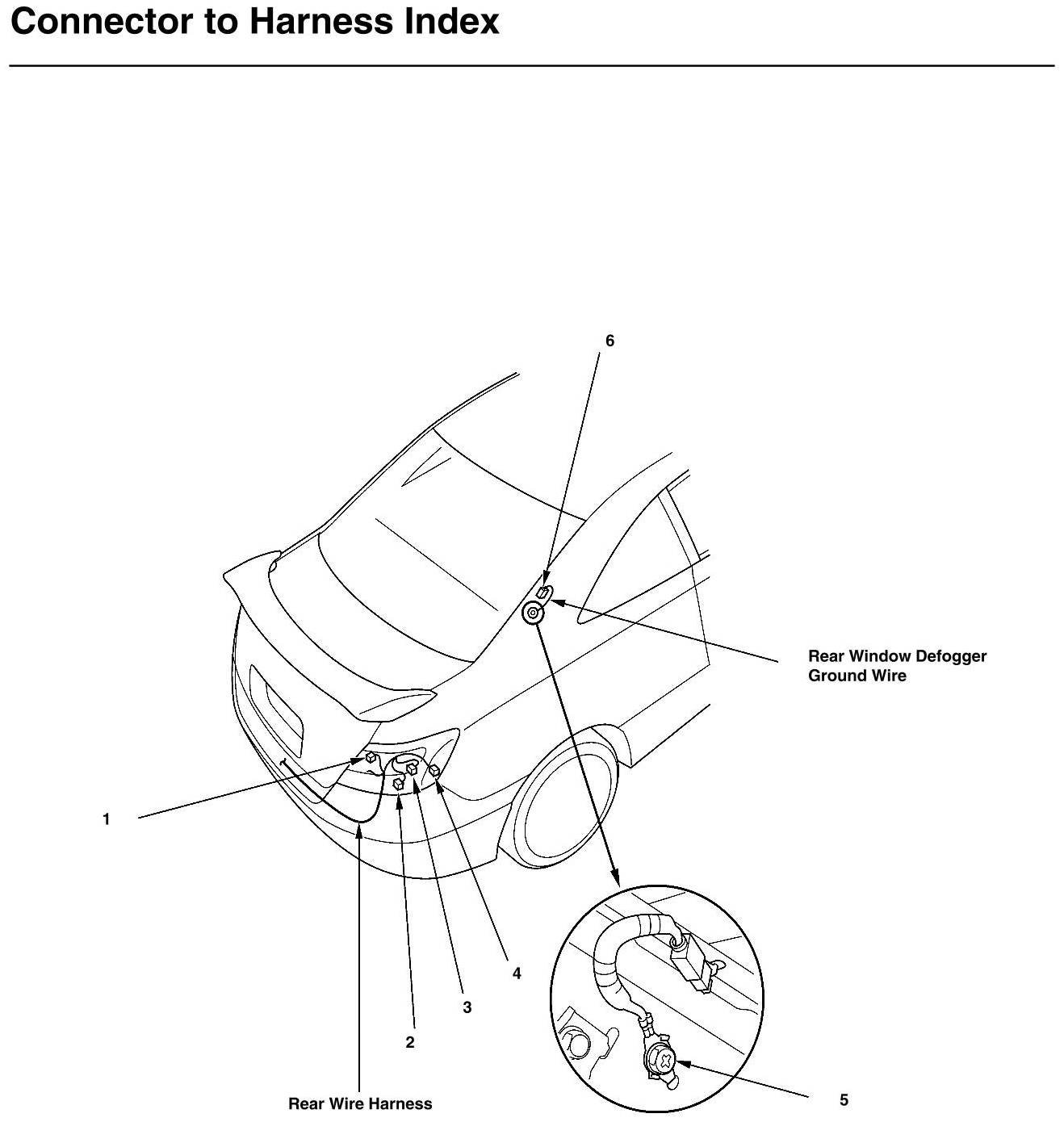 Connector to Harness Index

6

Rear Window Defogger Ground Wire

1

4

3

2

Rear Wire Harness

5