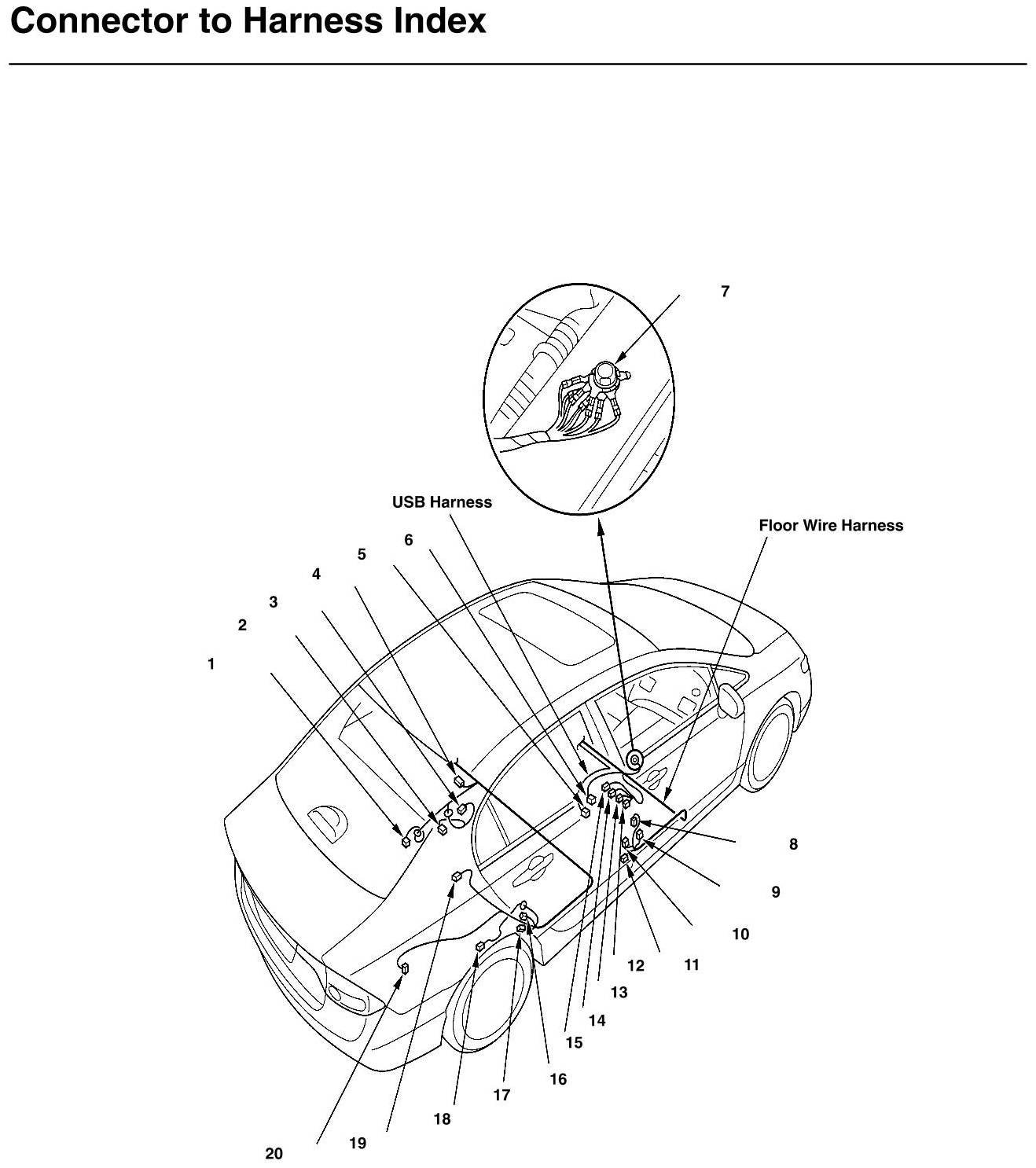 Connector to Harness Index

7

USB Harness

Floor Wire Harness

6

5

4

3

2

1

8

9

10

11

12

13

14

15

16

17

18

19

20