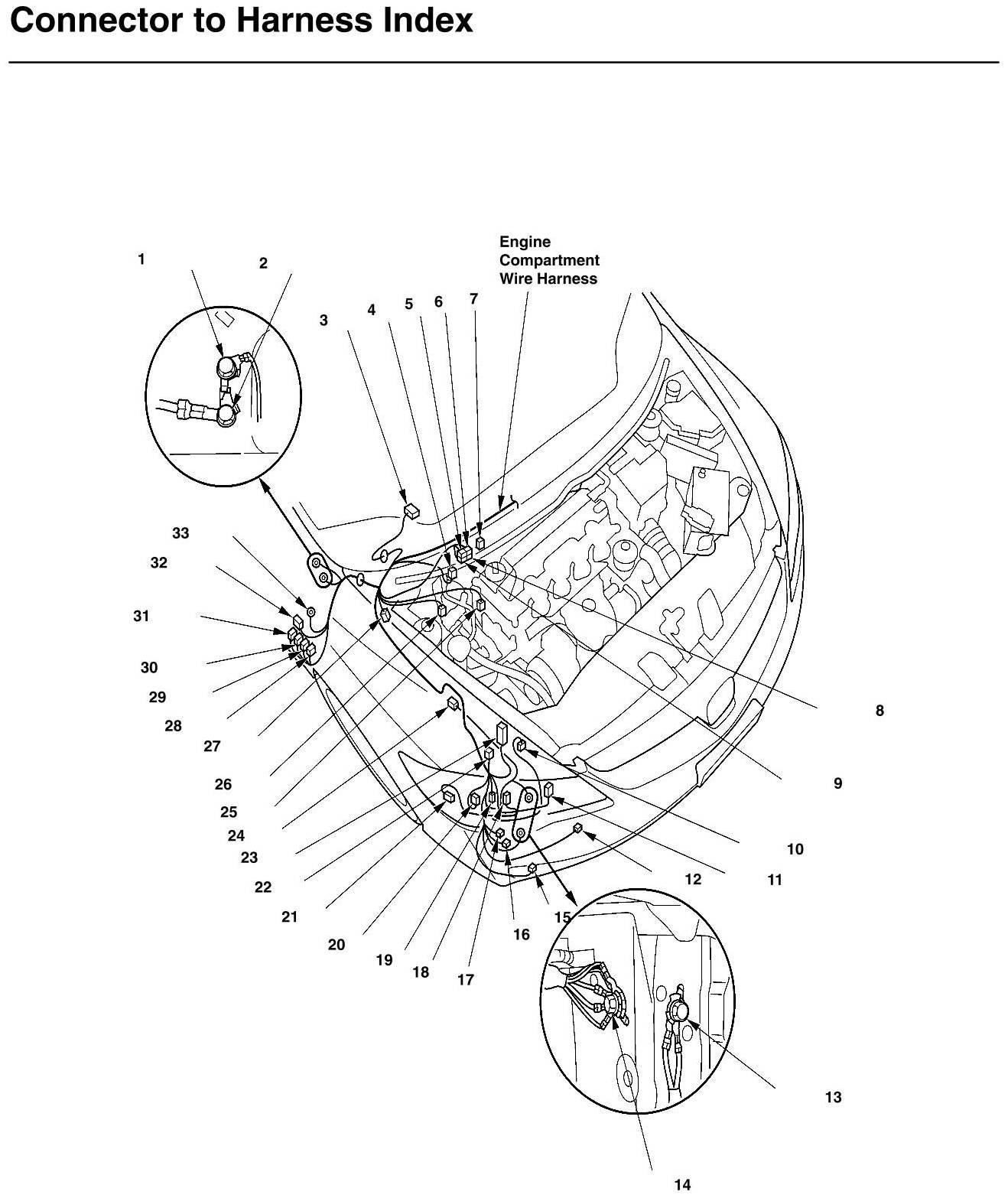 Connector to Harness Index

Engine Compartment Wire Harness

1
2
3
4
5
6
7
8
9
10
11
12
13
14
15
16
17
18
19
20
21
22
23
24
25
26
27
28
29
30
31
32
33