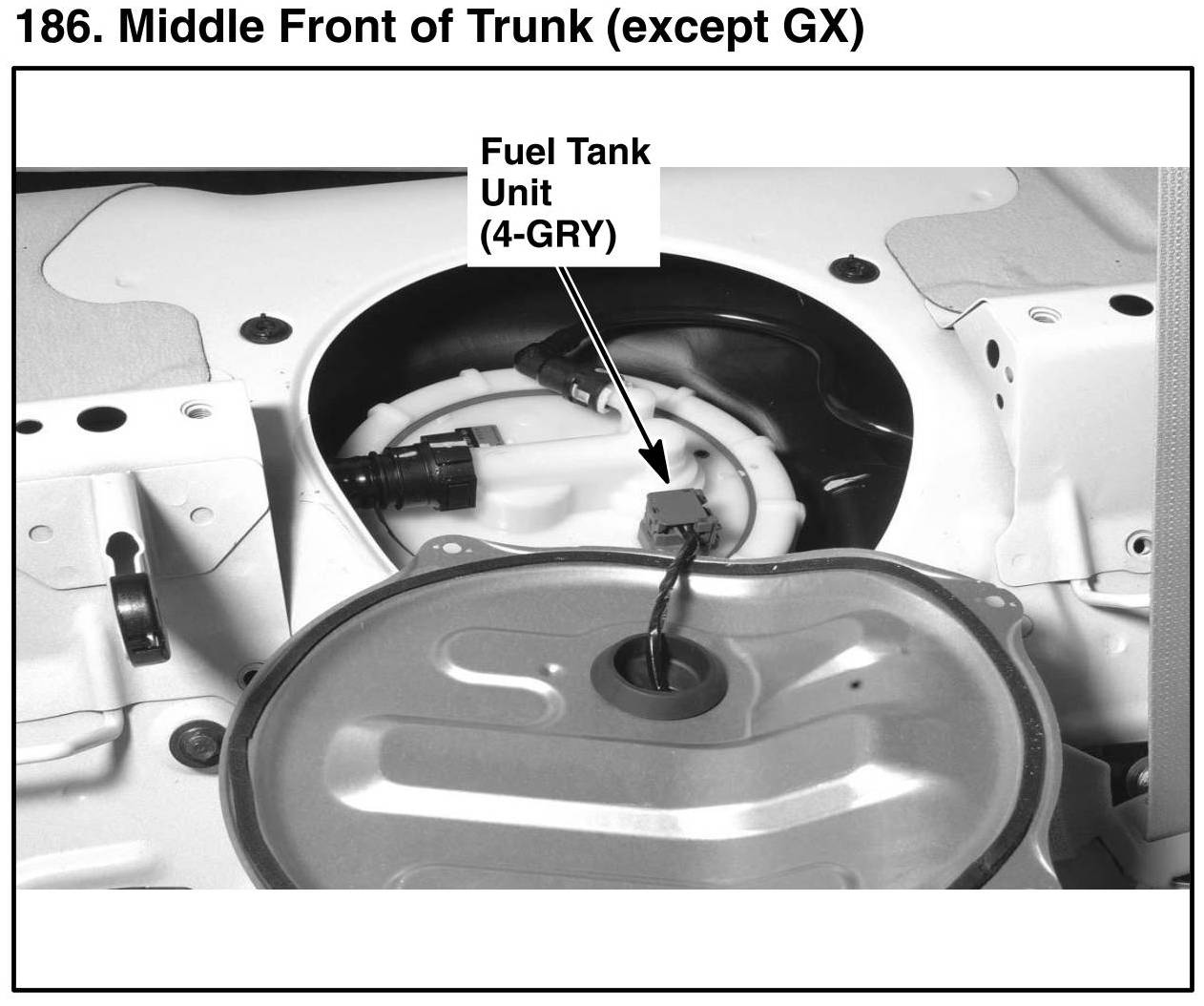 186. Middle Front of Trunk (except GX)

Fuel Tank
Unit
(4-GRY)