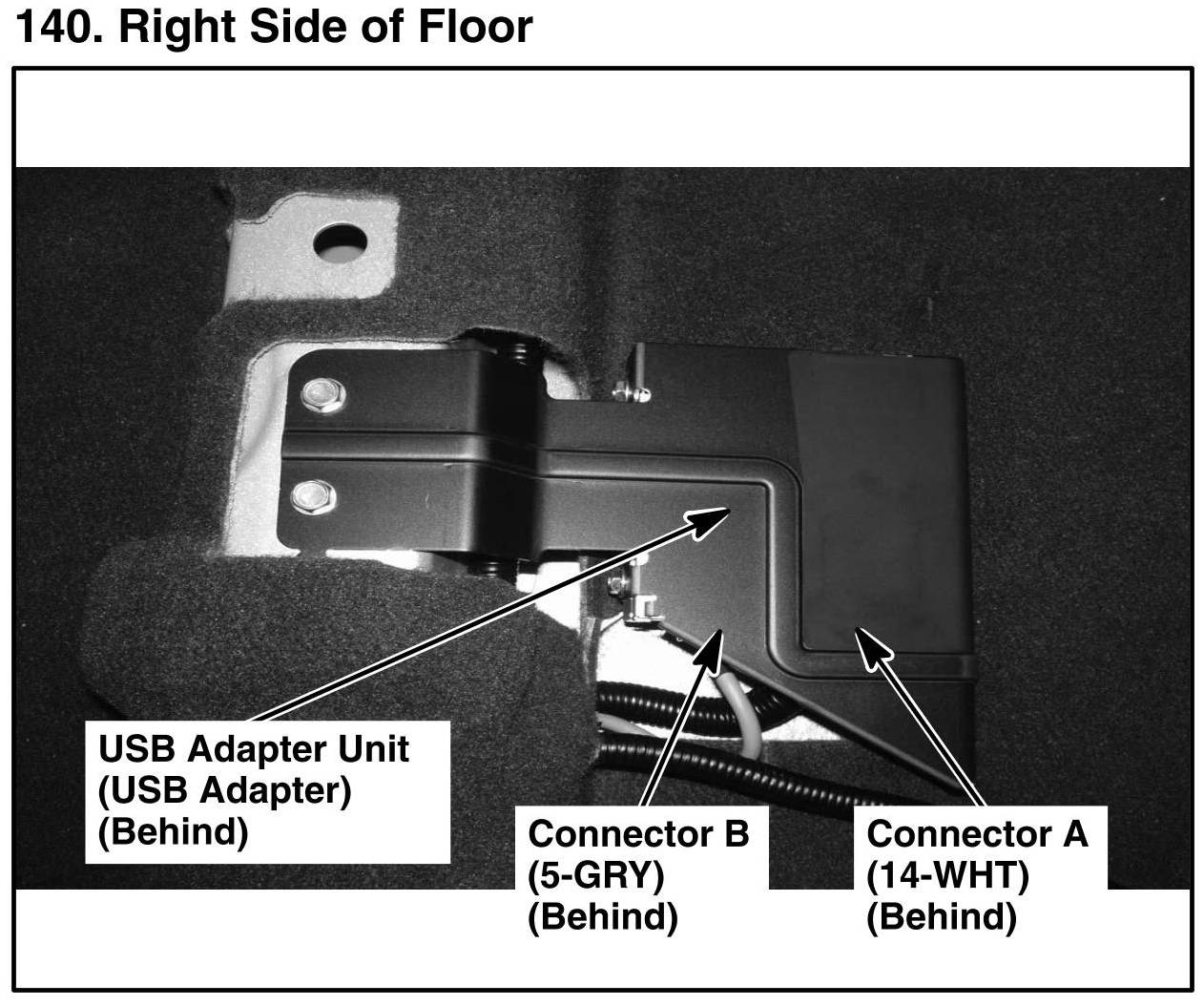 140. Right Side of Floor

USB Adapter Unit (USB Adapter) (Behind)

Connector B (5-GRY) (Behind)

Connector A (14-WHT) (Behind)