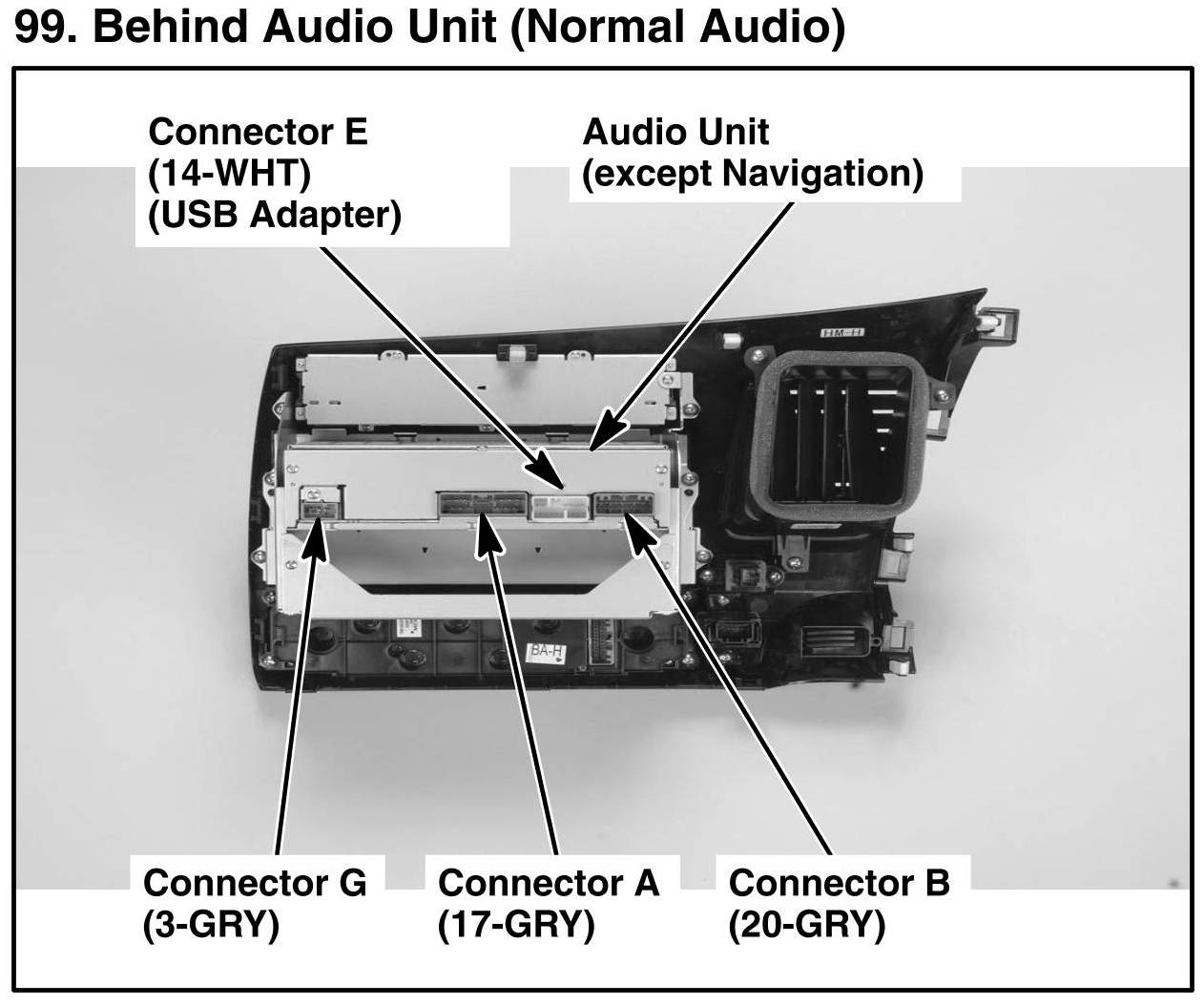 99. Behind Audio Unit (Normal Audio)

Connector E
(14-WHT)
(USB Adapter)

Audio Unit
(except Navigation)

HM-H

BA-H

Connector G
(3-GRY)

Connector A
(17-GRY)

Connector B
(20-GRY)