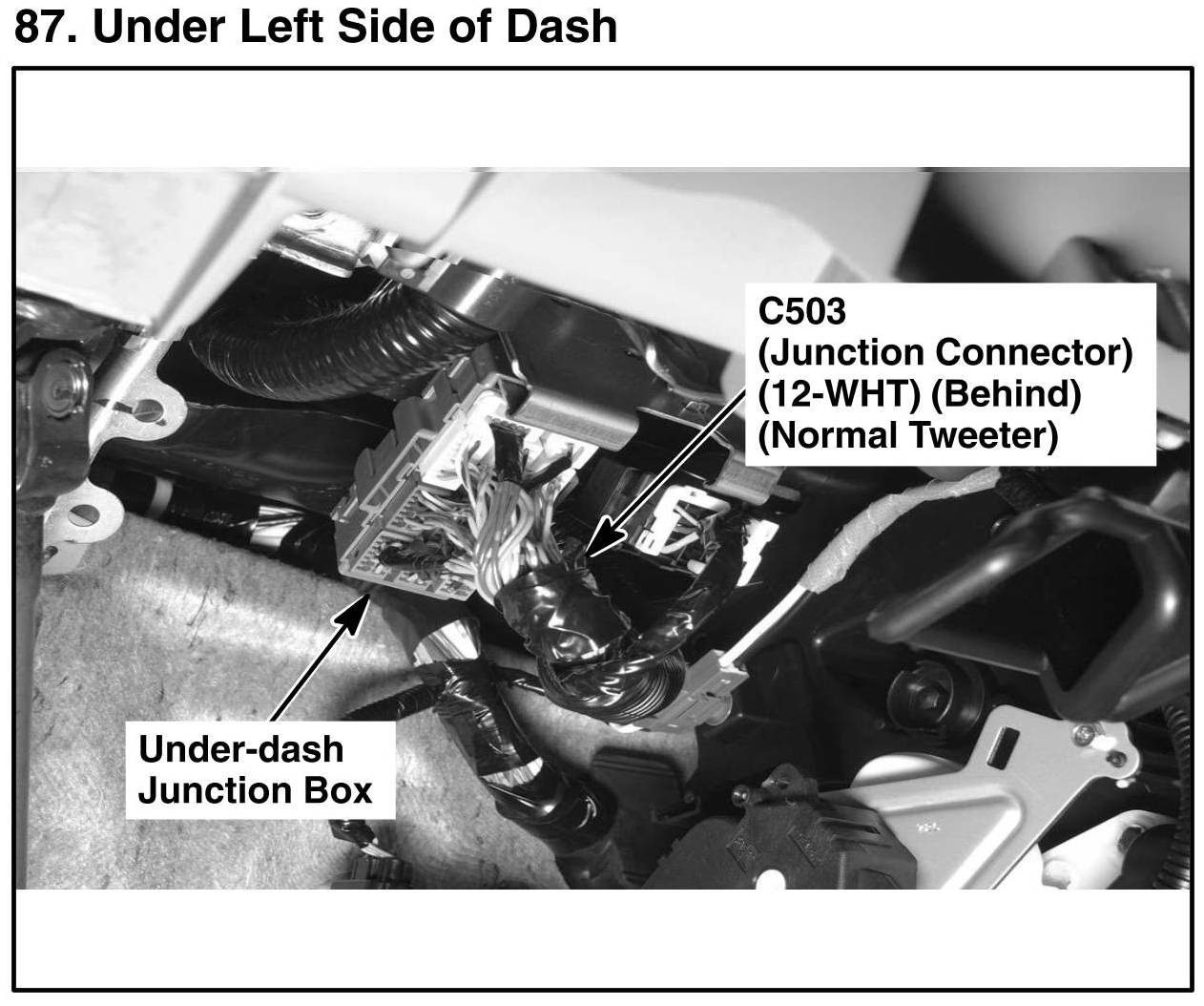 87. Under Left Side of Dash

C503
(Junction Connector)
(12-WHT) (Behind)
(Normal Tweeter)

Under-dash
Junction Box