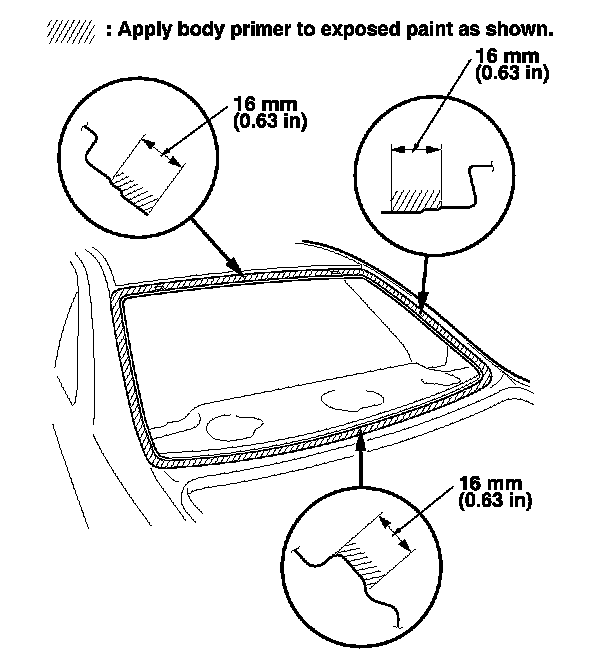 : Apply body primer to exposed paint as shown.

16 mm (0.63 in)

16 mm (0.63 in)

16 mm (0.63 in)