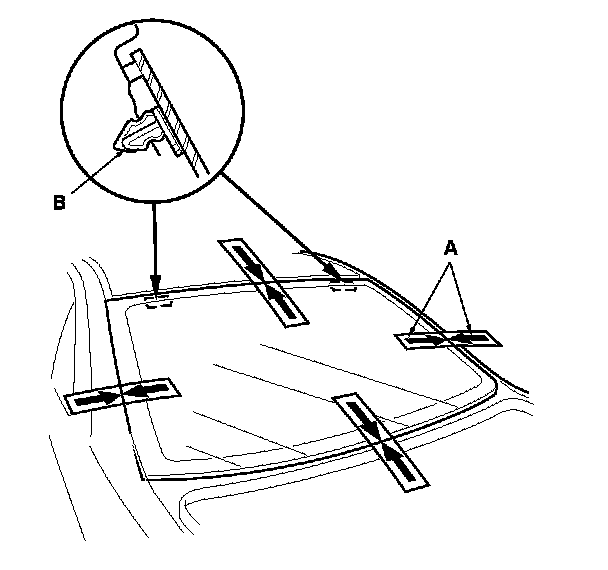 B

A