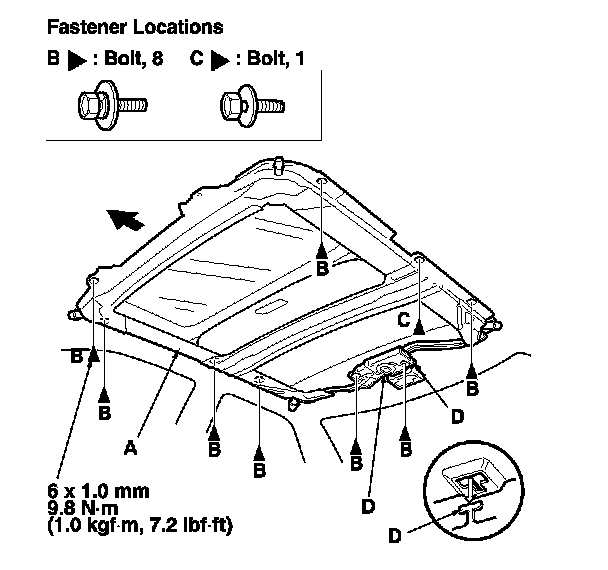 Fastener Locations

B ▶ : Bolt, 8 C ▶ : Bolt, 1

B

C

B

B

B

D

A

B

B

B

B

D

D

6 x 1.0 mm
9.8 N·m
(1.0 kgf·m, 7.2 lbf·ft)