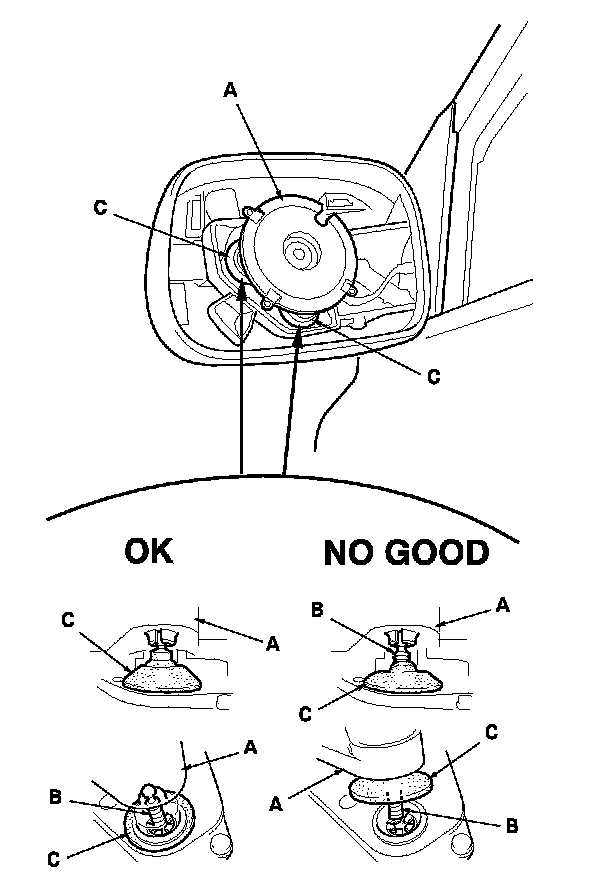 A
C
C
OK
NO GOOD
C
A
B
A
C
A
B
C
C
A
B