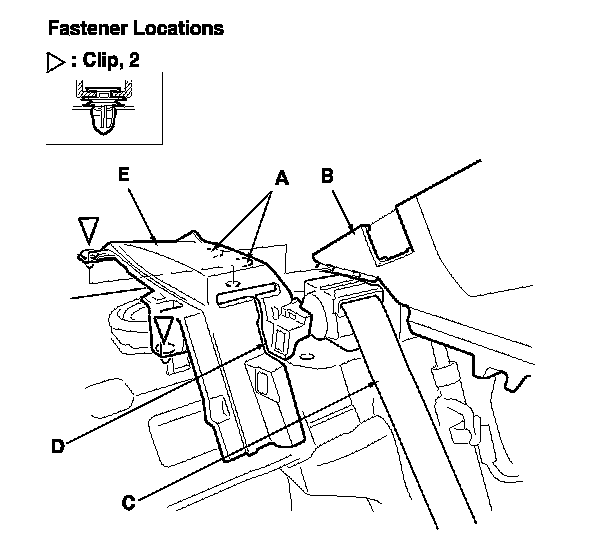 Fastener Locations

▷ : Clip, 2

E
A
B
D
C