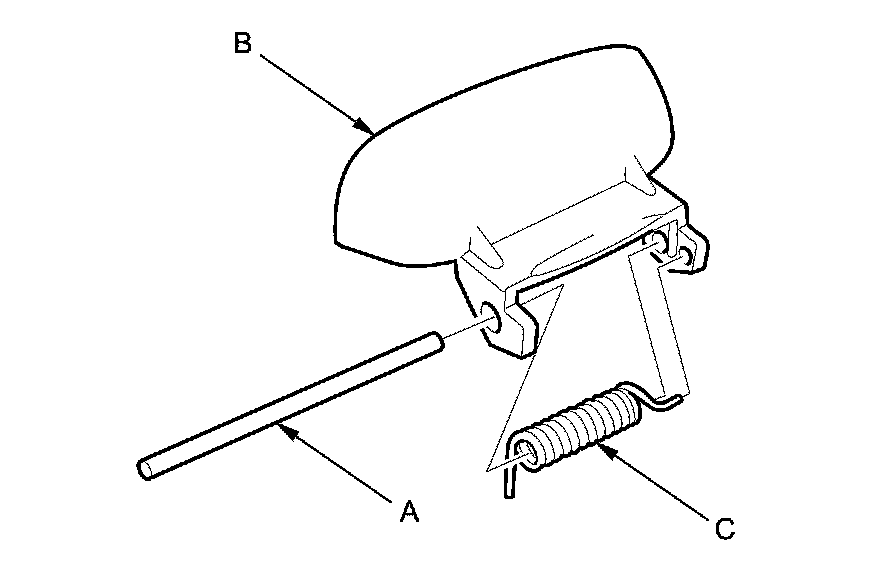 B

A

C