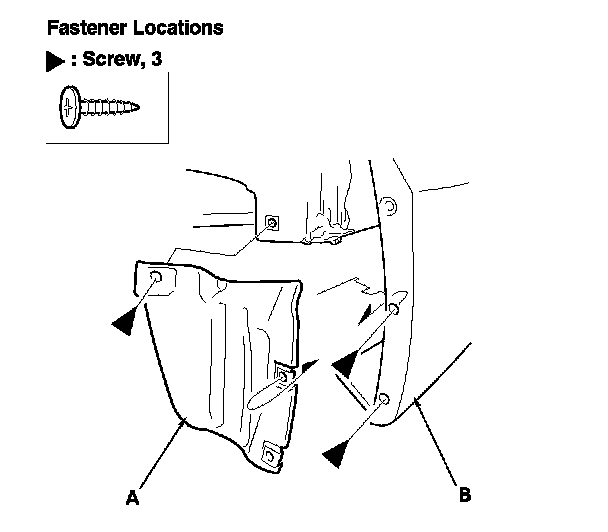 Fastener Locations

▶ : Screw, 3

A

B