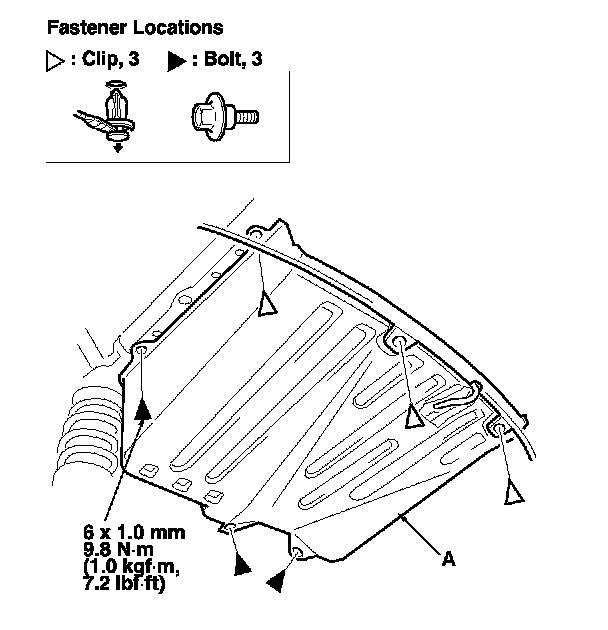 Fastener Locations

▷ : Clip, 3 ▶ : Bolt, 3

6 x 1.0 mm
9.8 N·m
(1.0 kgf·m,
7.2 lbf·ft)

A