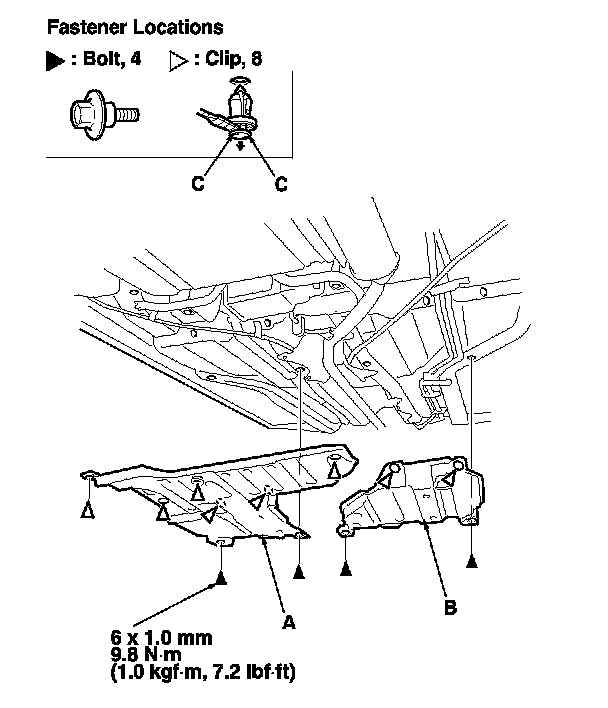 Fastener Locations

▶ : Bolt, 4 ▷ : Clip, 8

C C

A

B

6 x 1.0 mm
9.8 N·m
(1.0 kgf·m, 7.2 lbf·ft)