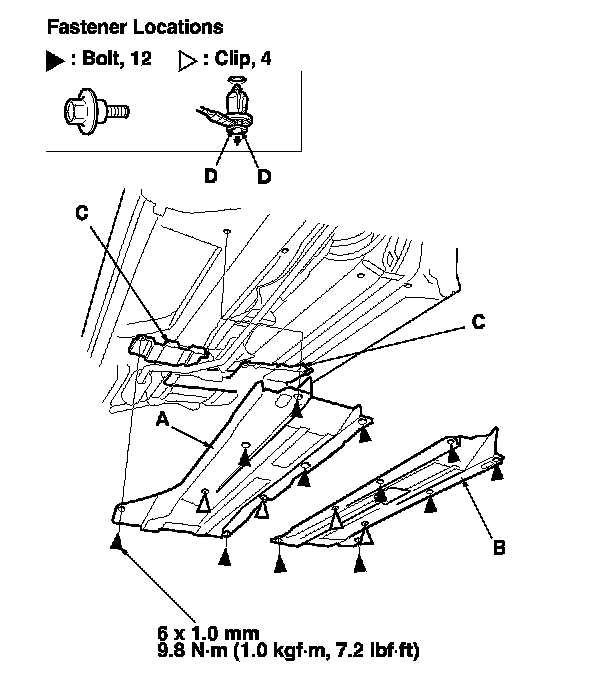 Fastener Locations

▶ : Bolt, 12 ▷ : Clip, 4

D D

C

C

A

B

6 x 1.0 mm
9.8 N·m (1.0 kgf·m, 7.2 lbf·ft)