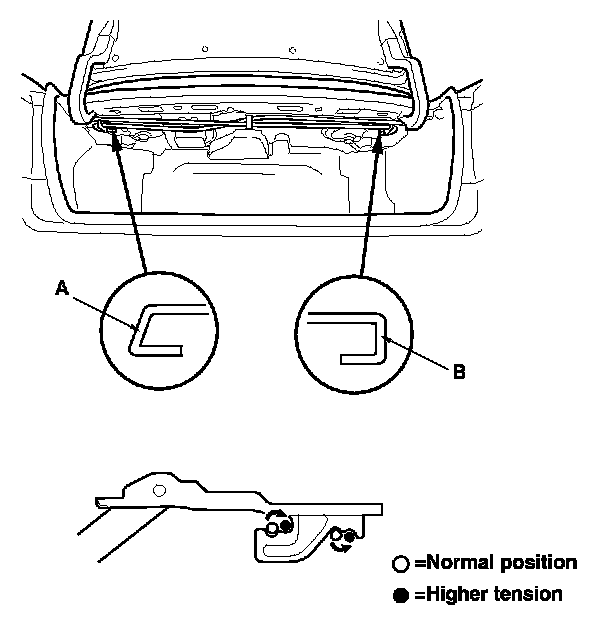 A

B

○ =Normal position
● =Higher tension