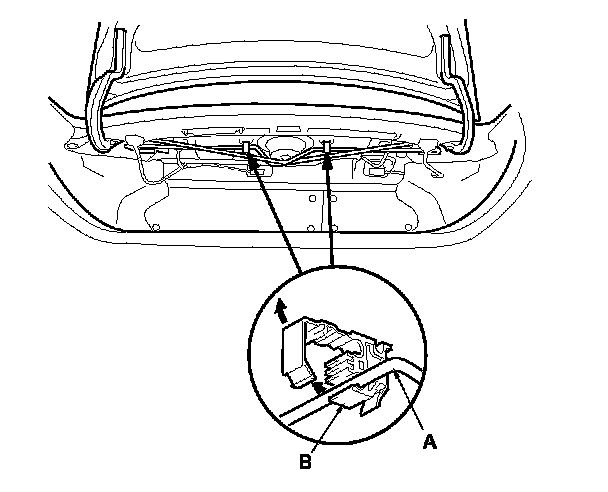 A
B