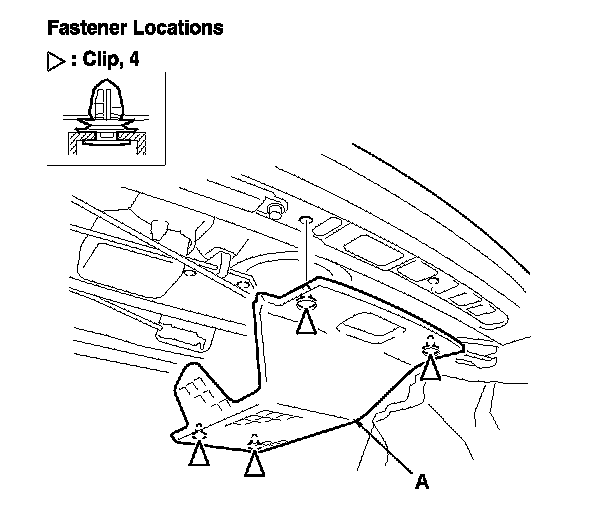 Fastener Locations

▷ : Clip, 4

A