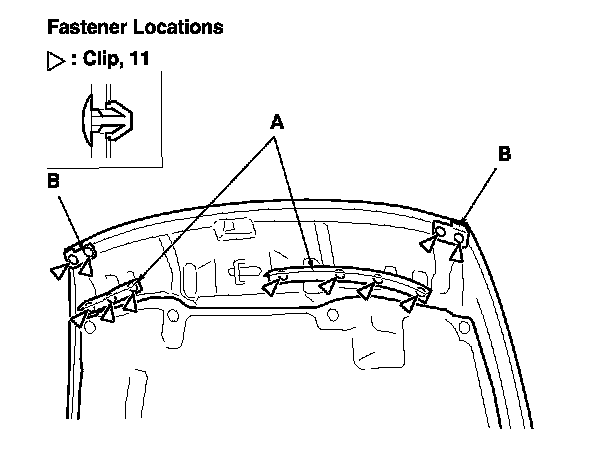 Fastener Locations

▷ : Clip, 11

A

B

B