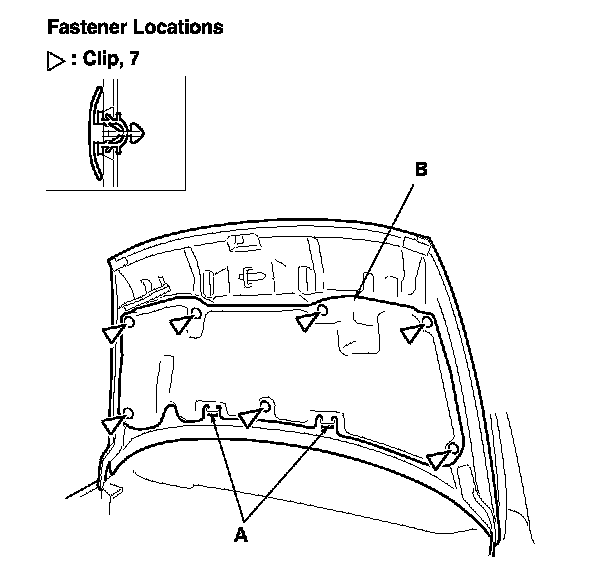 Fastener Locations

▷ : Clip, 7

B

A