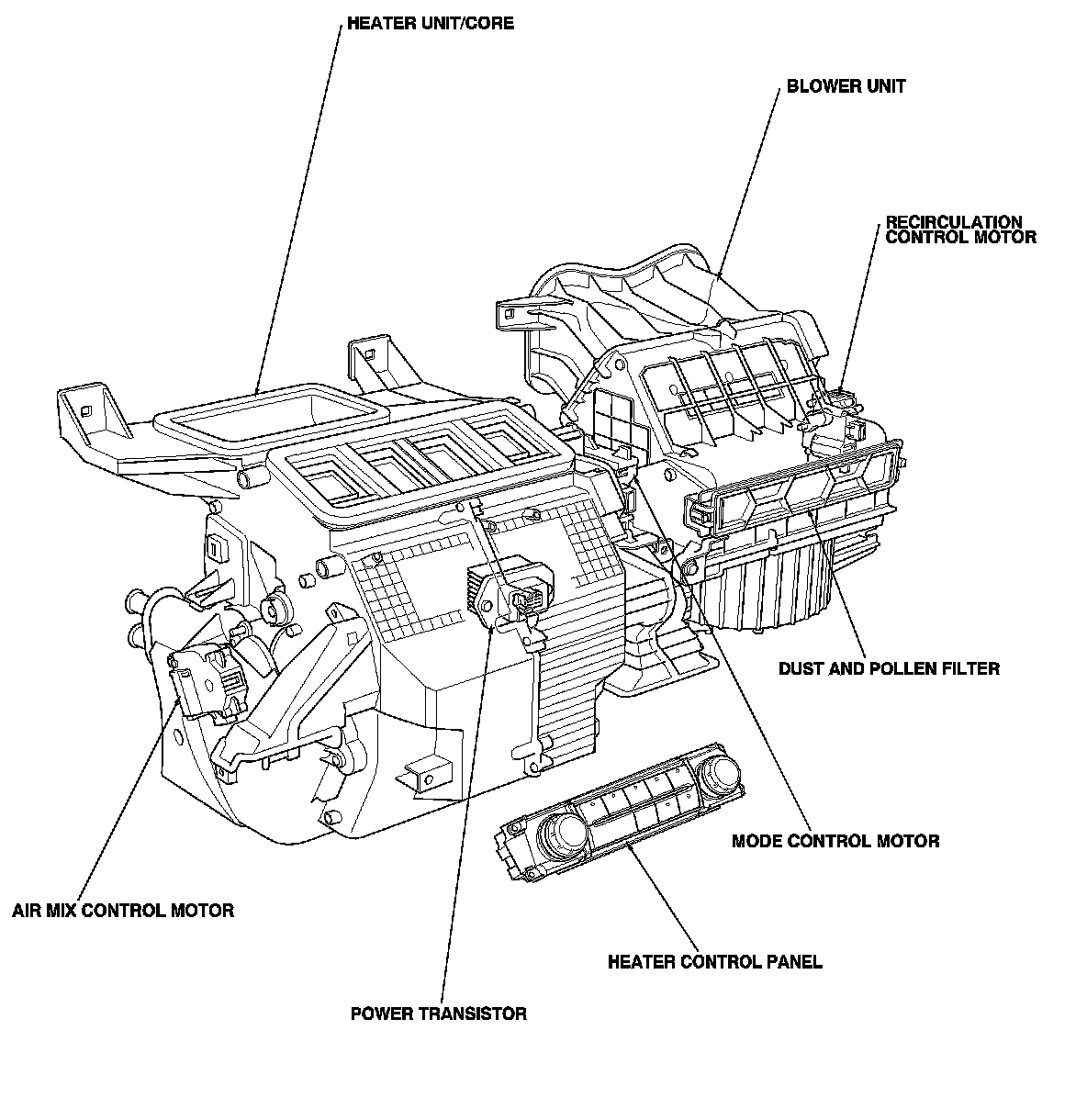 HEATER UNIT/CORE

BLOWER UNIT

RECIRCULATION CONTROL MOTOR

DUST AND POLLEN FILTER

MODE CONTROL MOTOR

AIR MIX CONTROL MOTOR

HEATER CONTROL PANEL

POWER TRANSISTOR