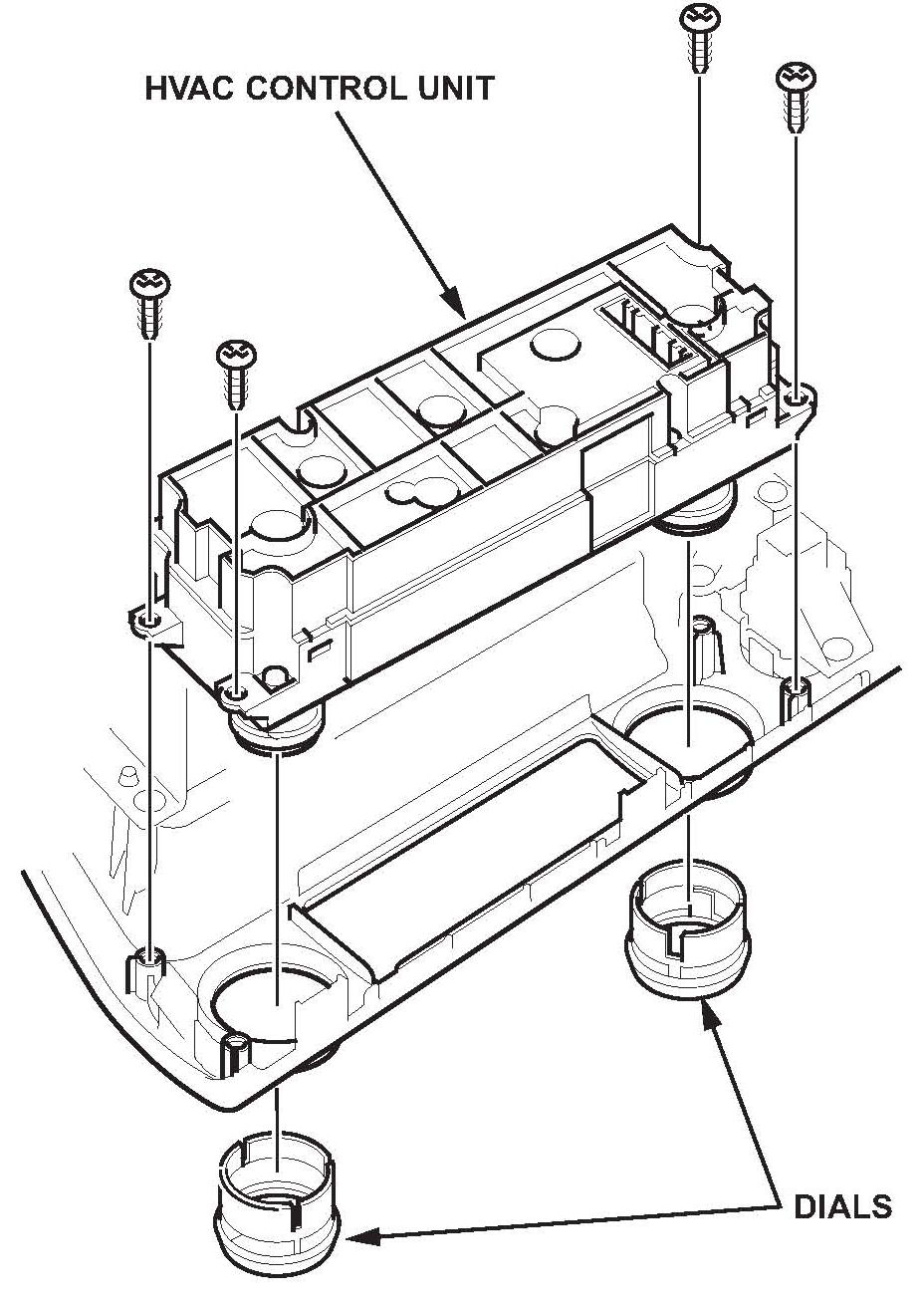 HVAC CONTROL UNIT

DIALS