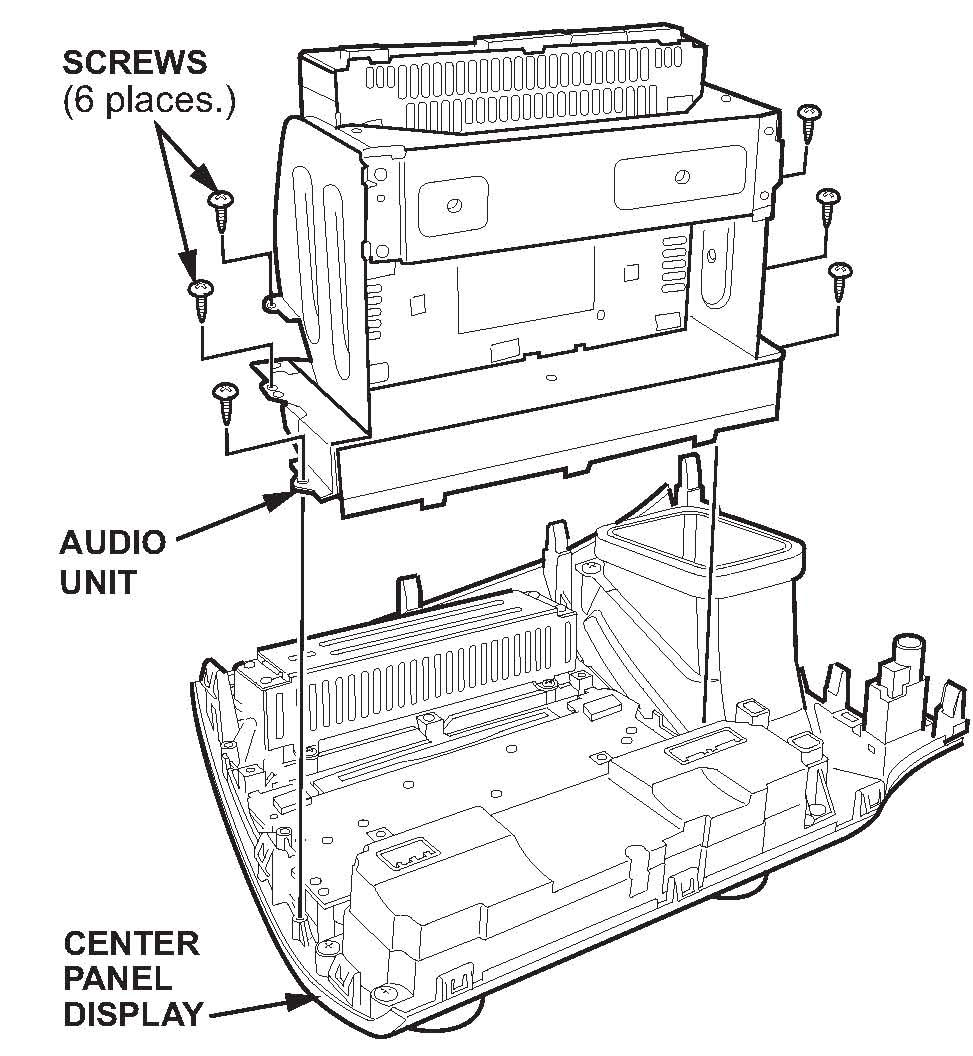 SCREWS
(6 places.)

AUDIO
UNIT

CENTER
PANEL
DISPLAY