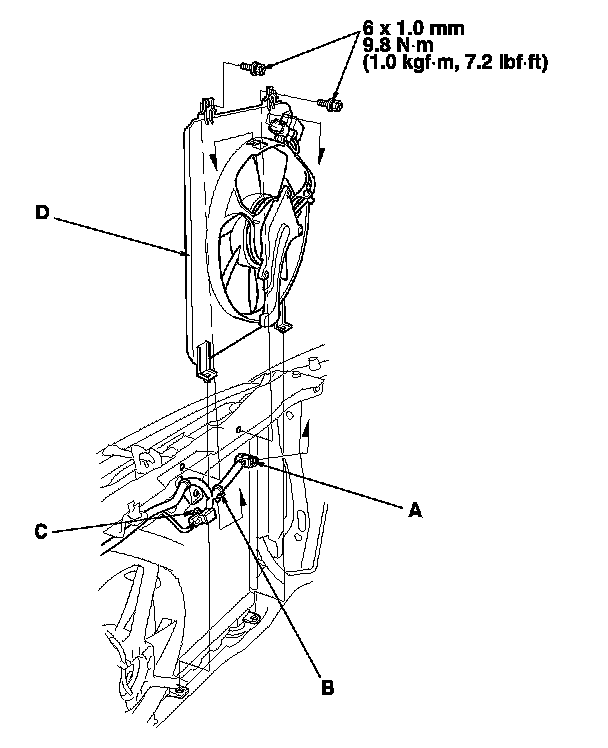 6 x 1.0 mm
9.8 N·m
(1.0 kgf·m, 7.2 lbf·ft)

D

A

C

B