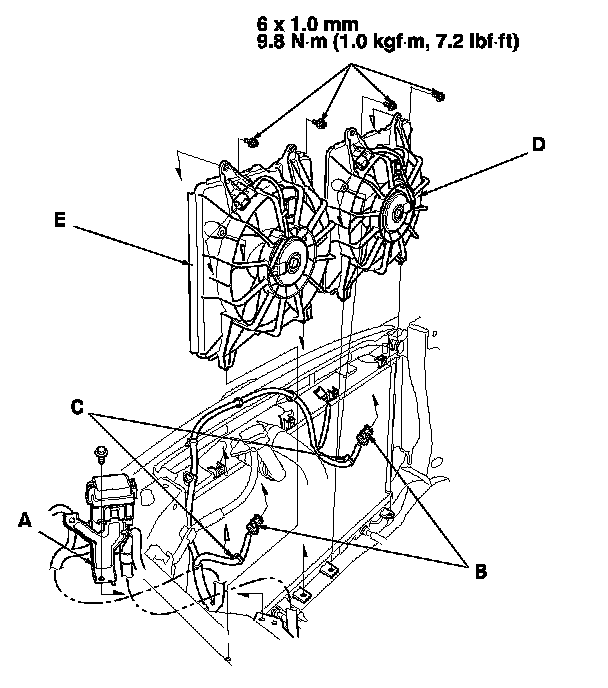 6 x 1.0 mm
9.8 N·m (1.0 kgf·m, 7.2 lbf·ft)

D

E

C

A

B