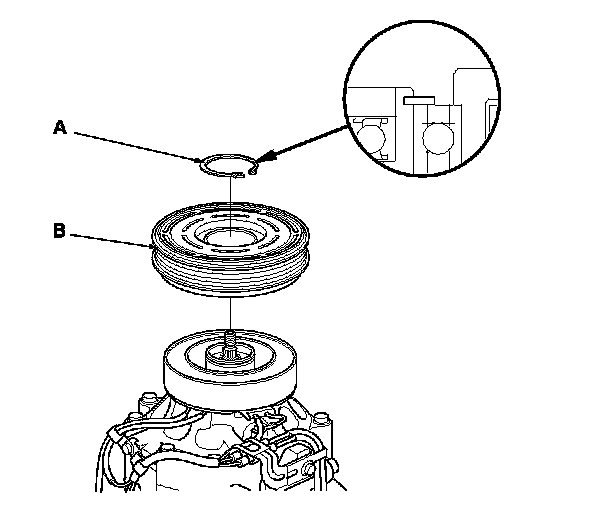 A

B