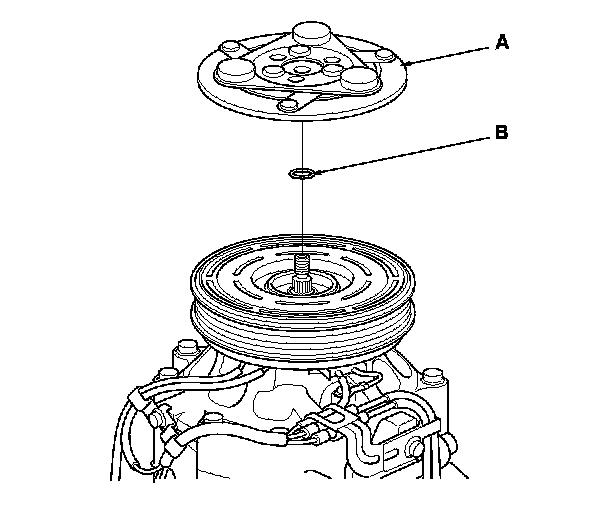 A
B