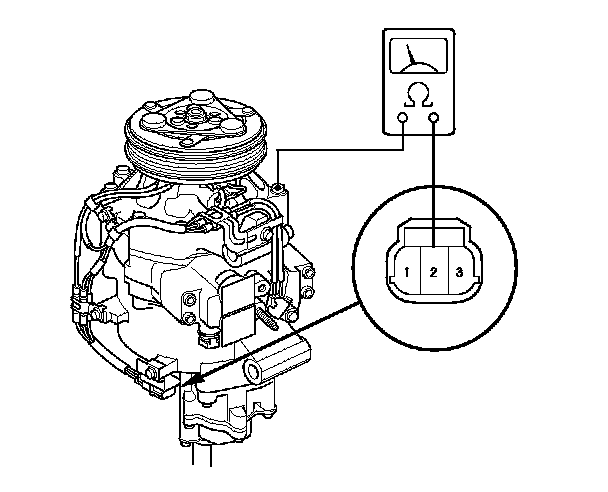 Ω
1 2 3