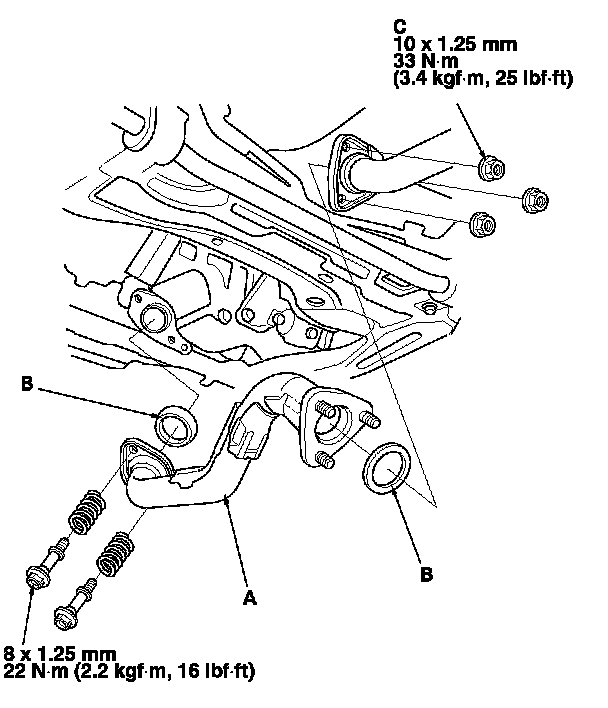 C
10 x 1.25 mm
33 N·m
(3.4 kgf·m, 25 lbf·ft)

B

B

A

8 x 1.25 mm
22 N·m (2.2 kgf·m, 16 lbf·ft)