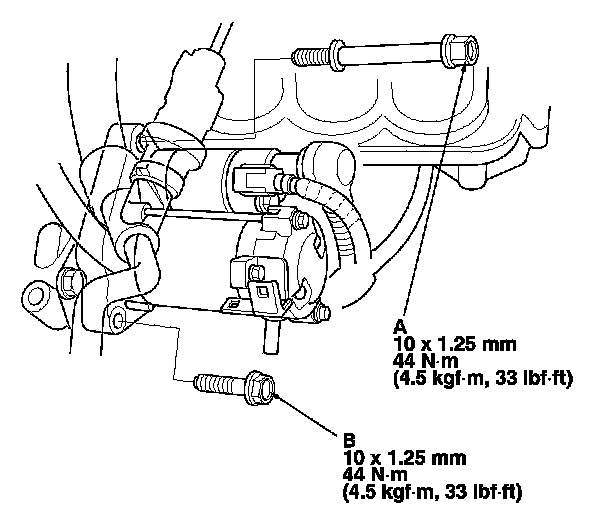 A
10 x 1.25 mm
44 N·m
(4.5 kgf·m, 33 lbf·ft)

B
10 x 1.25 mm
44 N·m
(4.5 kgf·m, 33 lbf·ft)