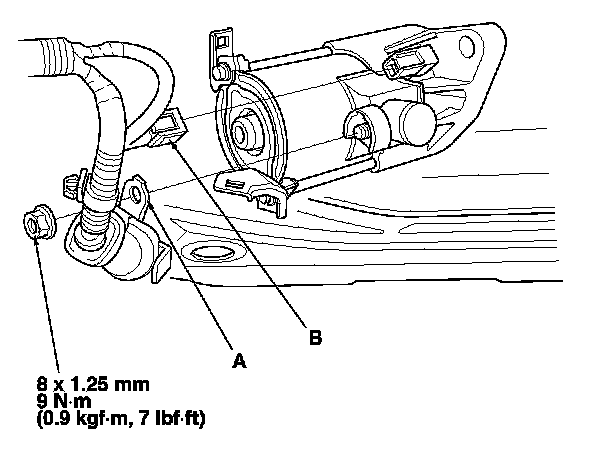 B

A

8 x 1.25 mm
9 N·m
(0.9 kgf·m, 7 lbf·ft)