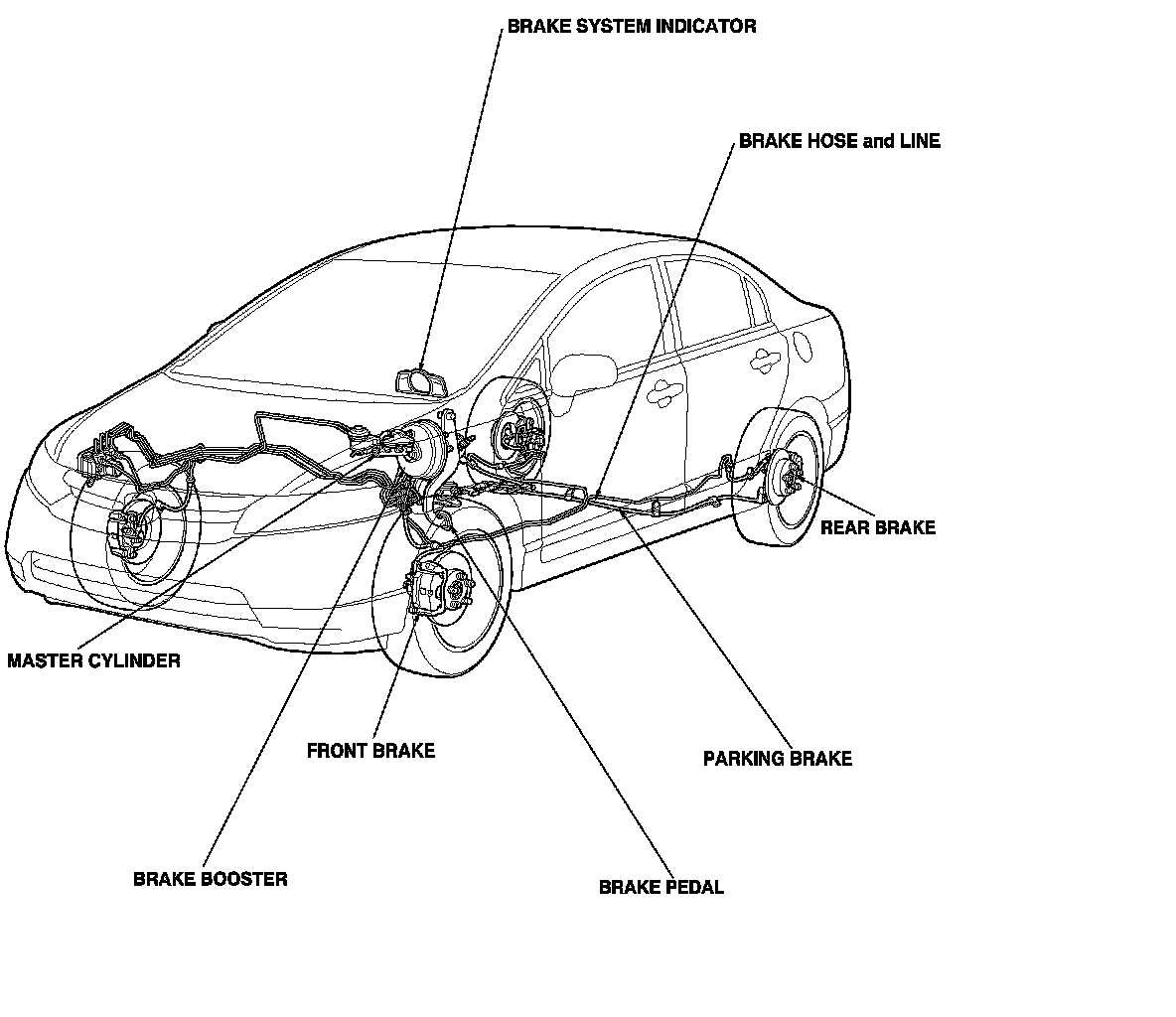 BRAKE SYSTEM INDICATOR

BRAKE HOSE and LINE

REAR BRAKE

MASTER CYLINDER

FRONT BRAKE

PARKING BRAKE

BRAKE BOOSTER

BRAKE PEDAL