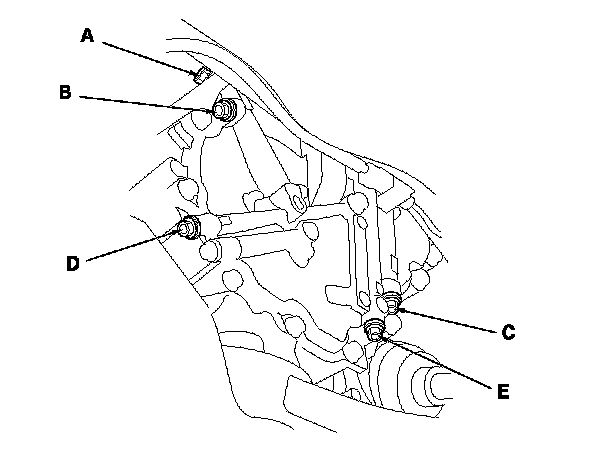 A
B
D
C
E