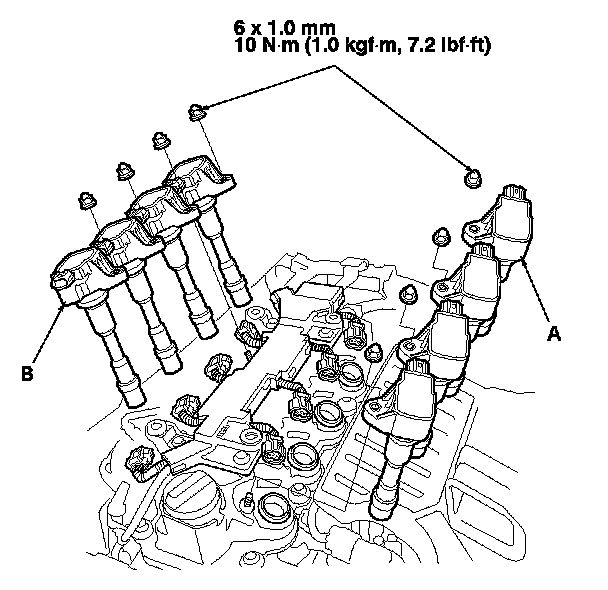 6 x 1.0 mm
10 N·m (1.0 kgf·m, 7.2 lbf·ft)

A

B