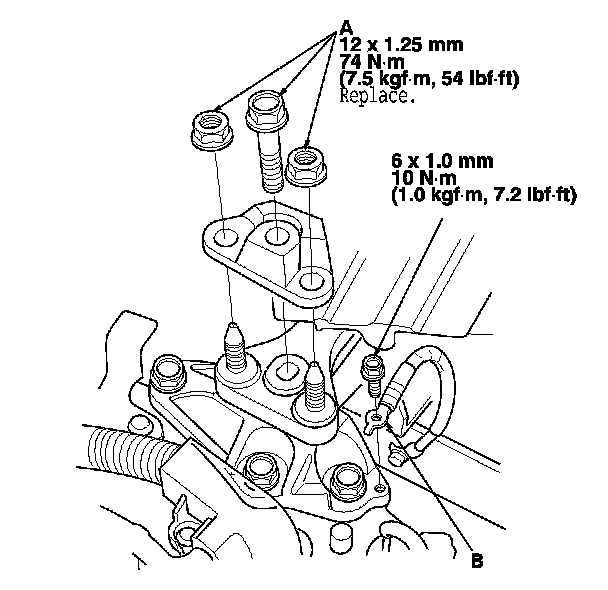 A
12 x 1.25 mm
74 N·m
(7.5 kgf·m, 54 lbf·ft)
Replace.

6 x 1.0 mm
10 N·m
(1.0 kgf·m, 7.2 lbf·ft)

B