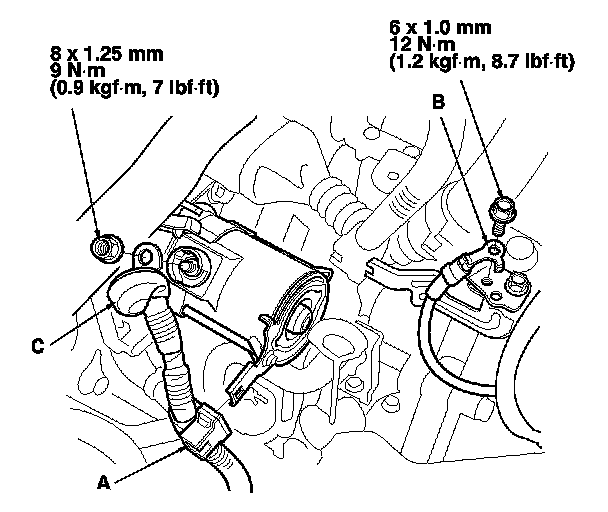 8 x 1.25 mm
9 N·m
(0.9 kgf·m, 7 lbf·ft)

6 x 1.0 mm
12 N·m
(1.2 kgf·m, 8.7 lbf·ft)

B

C

A