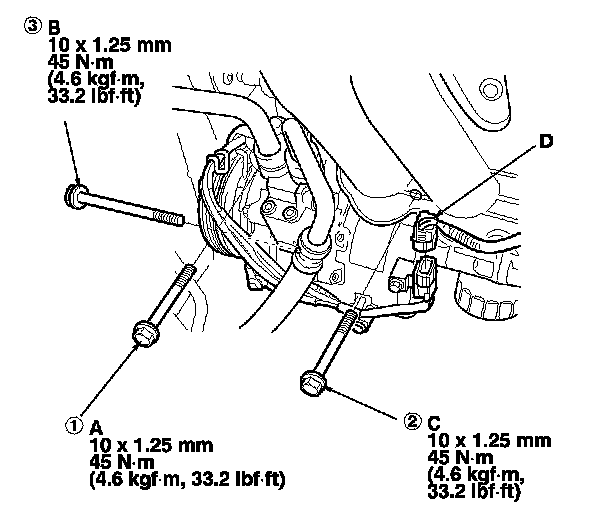 ③ B
10 x 1.25 mm
45 N·m
(4.6 kgf·m,
33.2 lbf·ft)

D

① A
10 x 1.25 mm
45 N·m
(4.6 kgf·m, 33.2 lbf·ft)

② C
10 x 1.25 mm
45 N·m
(4.6 kgf·m,
33.2 lbf·ft)