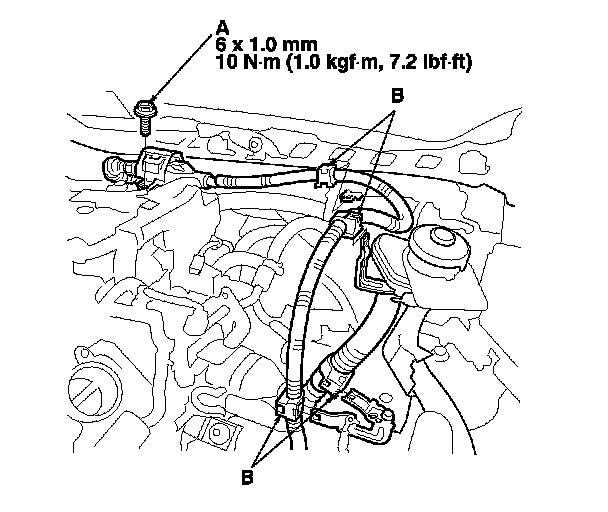 A
6 x 1.0 mm
10 N·m (1.0 kgf·m, 7.2 lbf·ft)

B

B