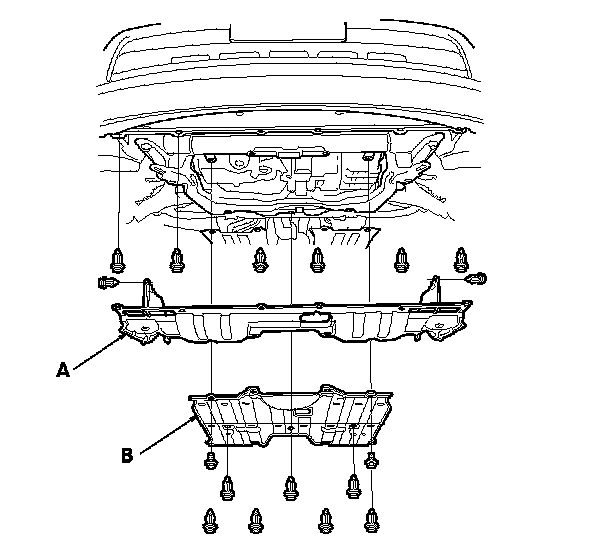 A

B