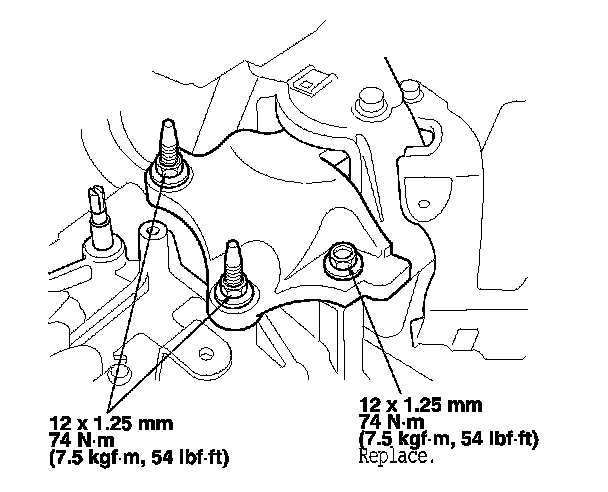 12 x 1.25 mm
74 N·m
(7.5 kgf·m, 54 lbf·ft)

12 x 1.25 mm
74 N·m
(7.5 kgf·m, 54 lbf·ft)
Replace.