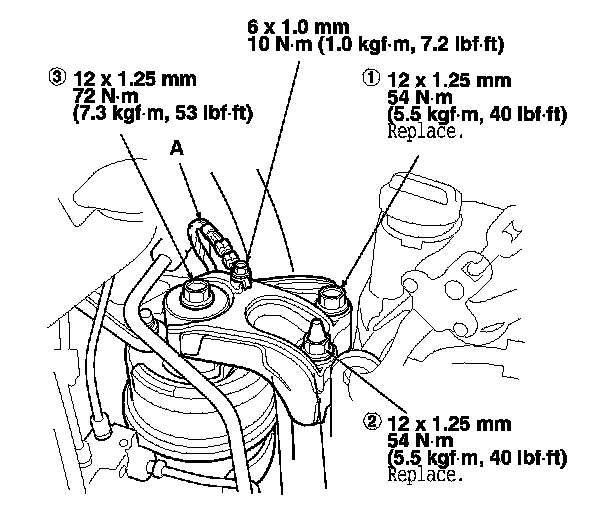 6 x 1.0 mm
10 N·m (1.0 kgf·m, 7.2 lbf·ft)

③ 12 x 1.25 mm
72 N·m
(7.3 kgf·m, 53 lbf·ft)

① 12 x 1.25 mm
54 N·m
(5.5 kgf·m, 40 lbf·ft)
Replace.

A

② 12 x 1.25 mm
54 N·m
(5.5 kgf·m, 40 lbf·ft)
Replace.