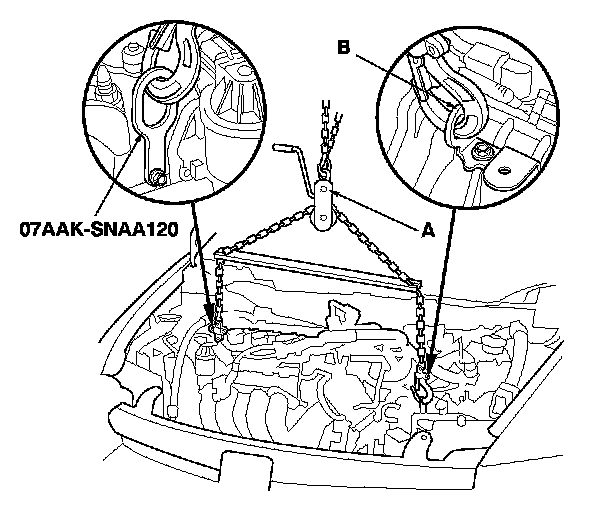 B

07AAK-SNAA120

A