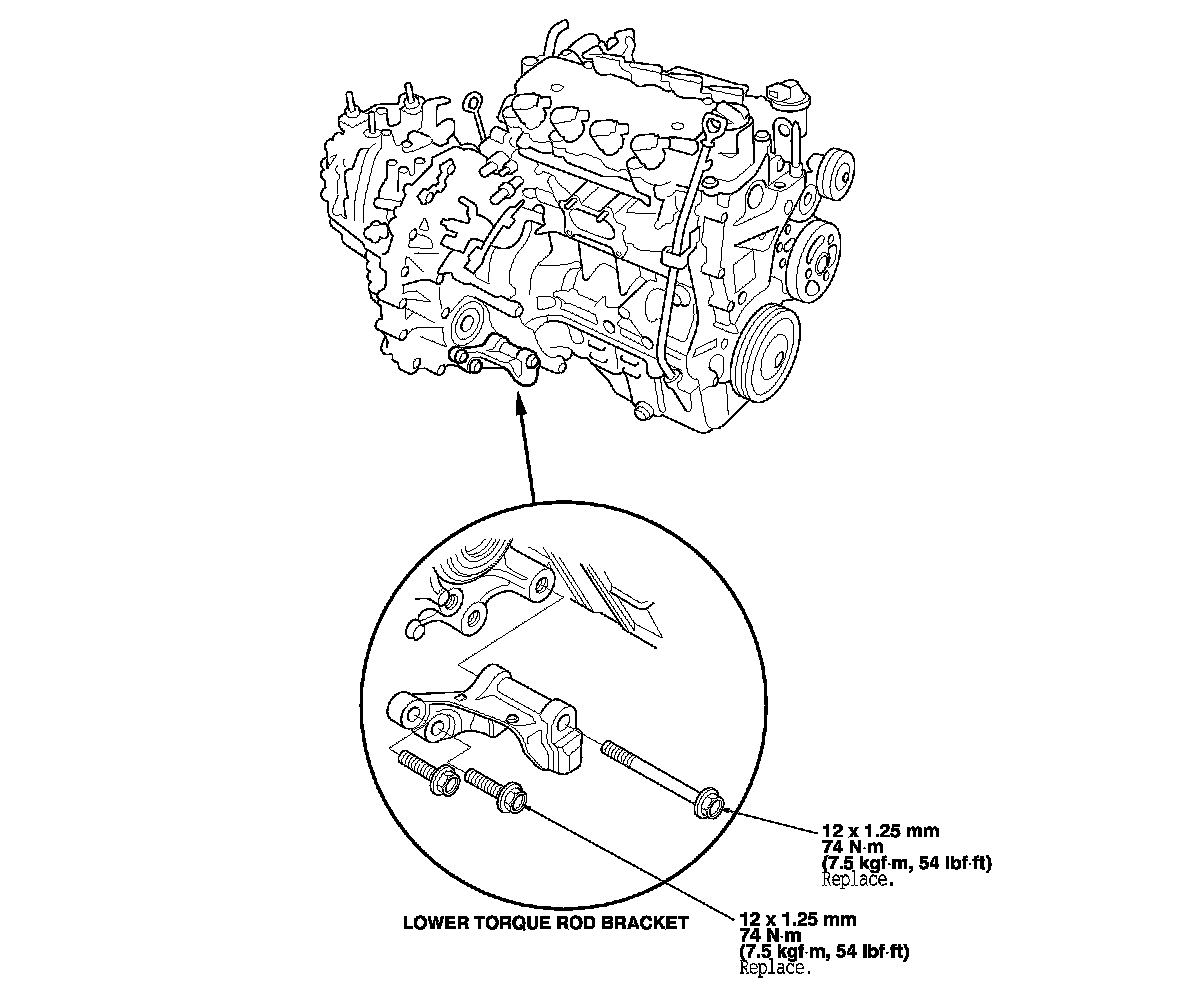 12 x 1.25 mm
74 N·m
(7.5 kgf·m, 54 lbf·ft)
Replace.

LOWER TORQUE ROD BRACKET

12 x 1.25 mm
74 N·m
(7.5 kgf·m, 54 lbf·ft)
Replace.