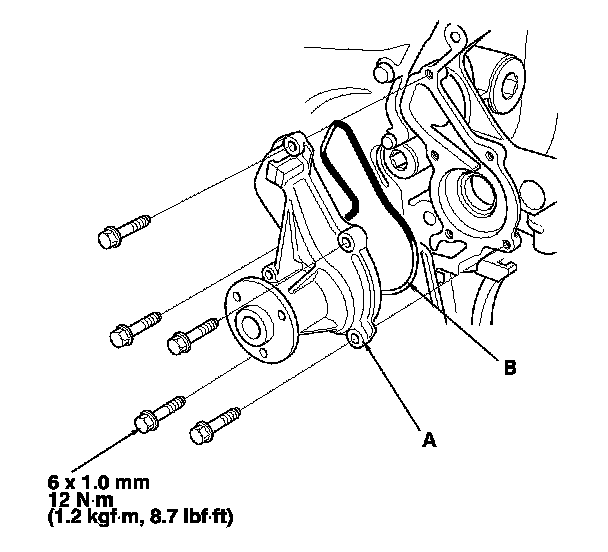 B

A

6 x 1.0 mm
12 N·m
(1.2 kgf·m, 8.7 lbf·ft)