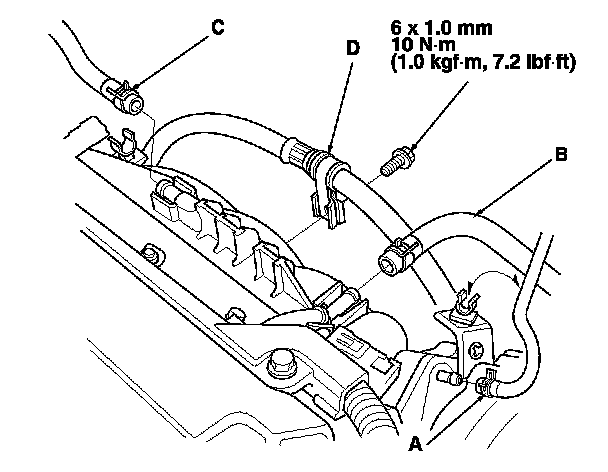 C

D

6 x 1.0 mm
10 N·m
(1.0 kgf·m, 7.2 lbf·ft)

B

A