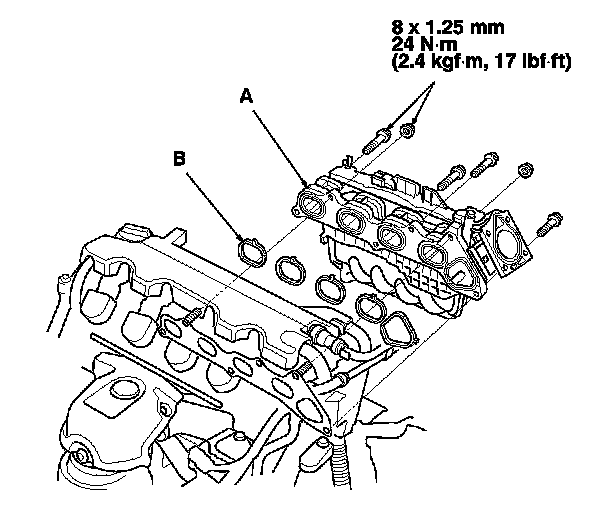 8 x 1.25 mm
24 N·m
(2.4 kgf·m, 17 lbf·ft)

A

B